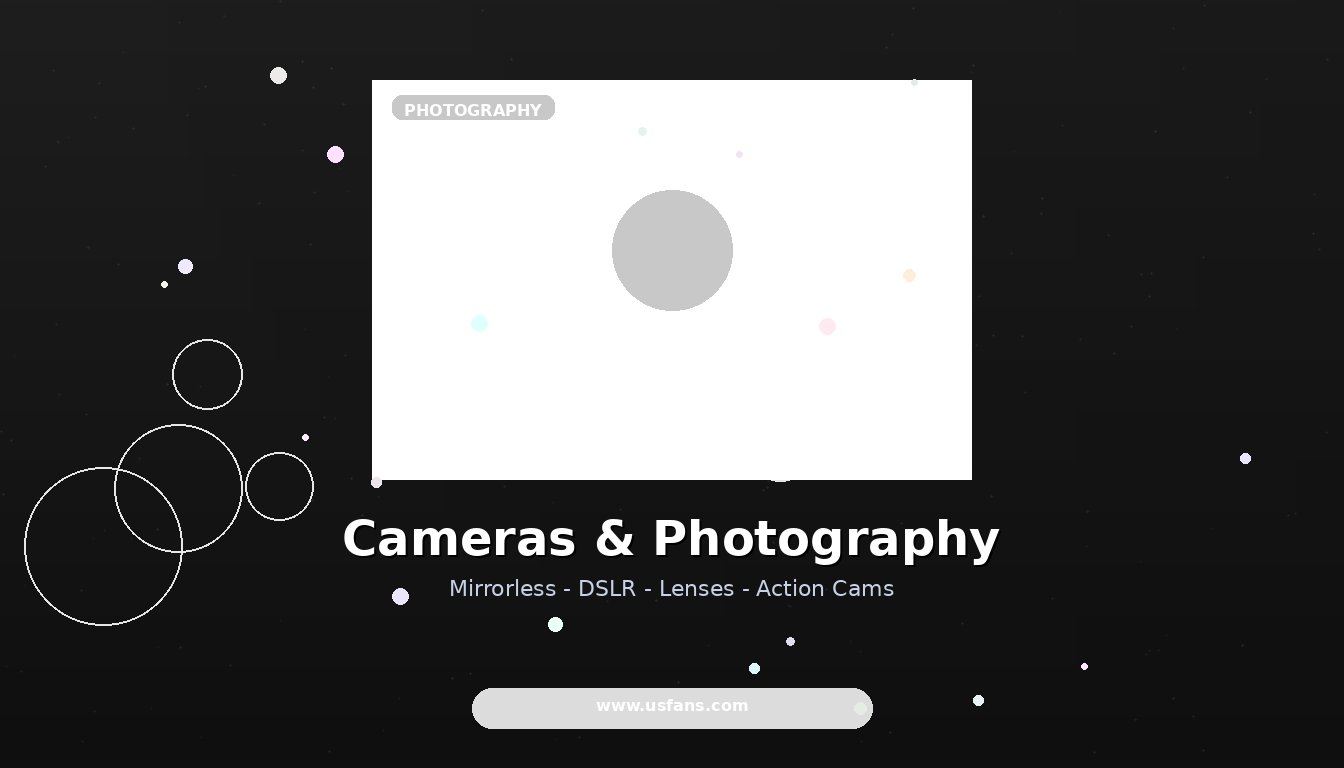 PHOTOGRAPHY

Cameras & Photography

Mirrorless - DSLR - Lenses - Action Cams

www.usfans.com